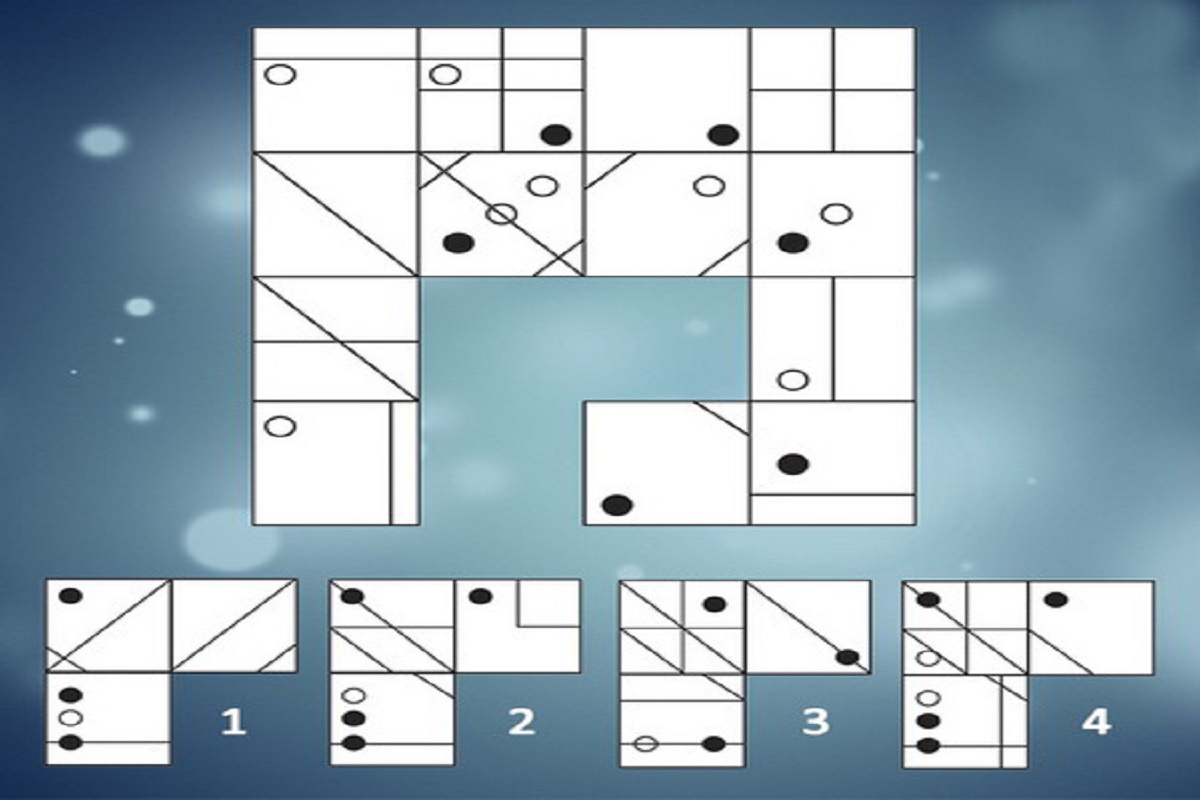 1

2

3

4