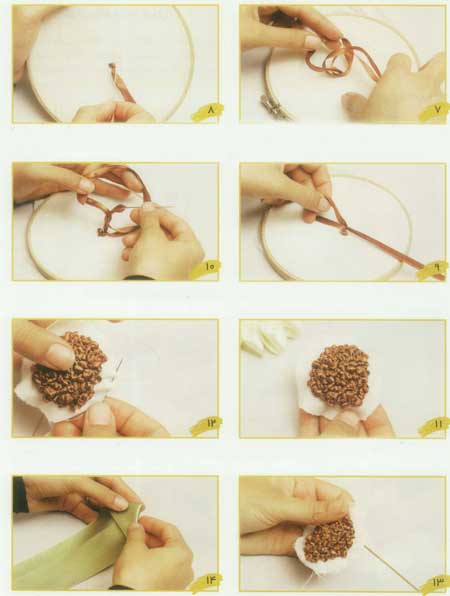 ۷

۸

۹

۱۰

۱۱

۱۲

۱۳

۱۴