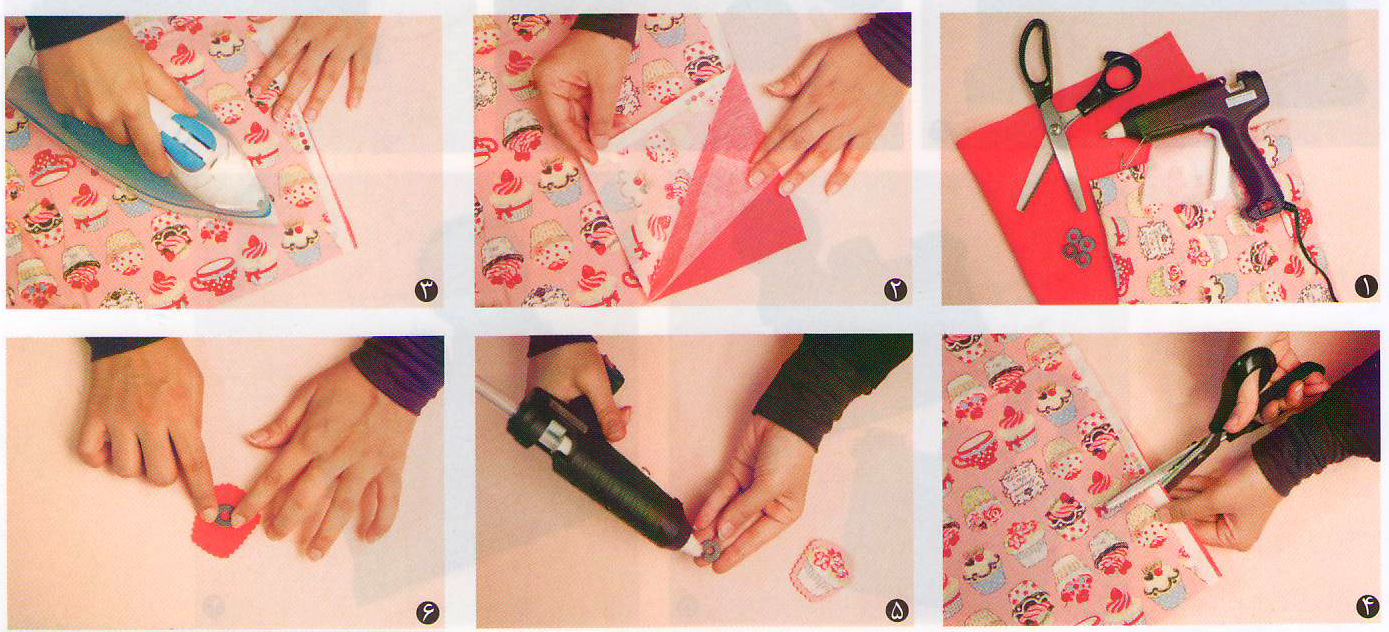 ۱
۲
۳
۴
۵
۶