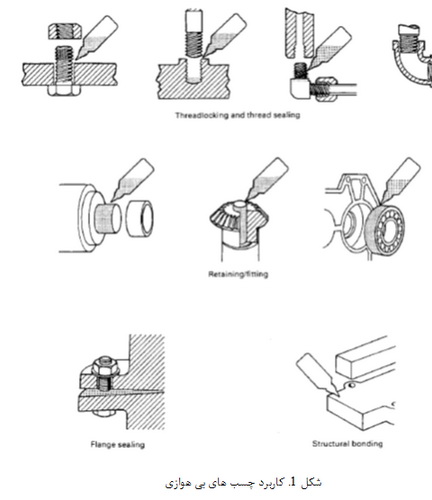 Threadlocking and thread sealing

Retaining/fitting

Flange sealing

Structural bonding

شکل 1. کاربرد چسب های بی هوازی